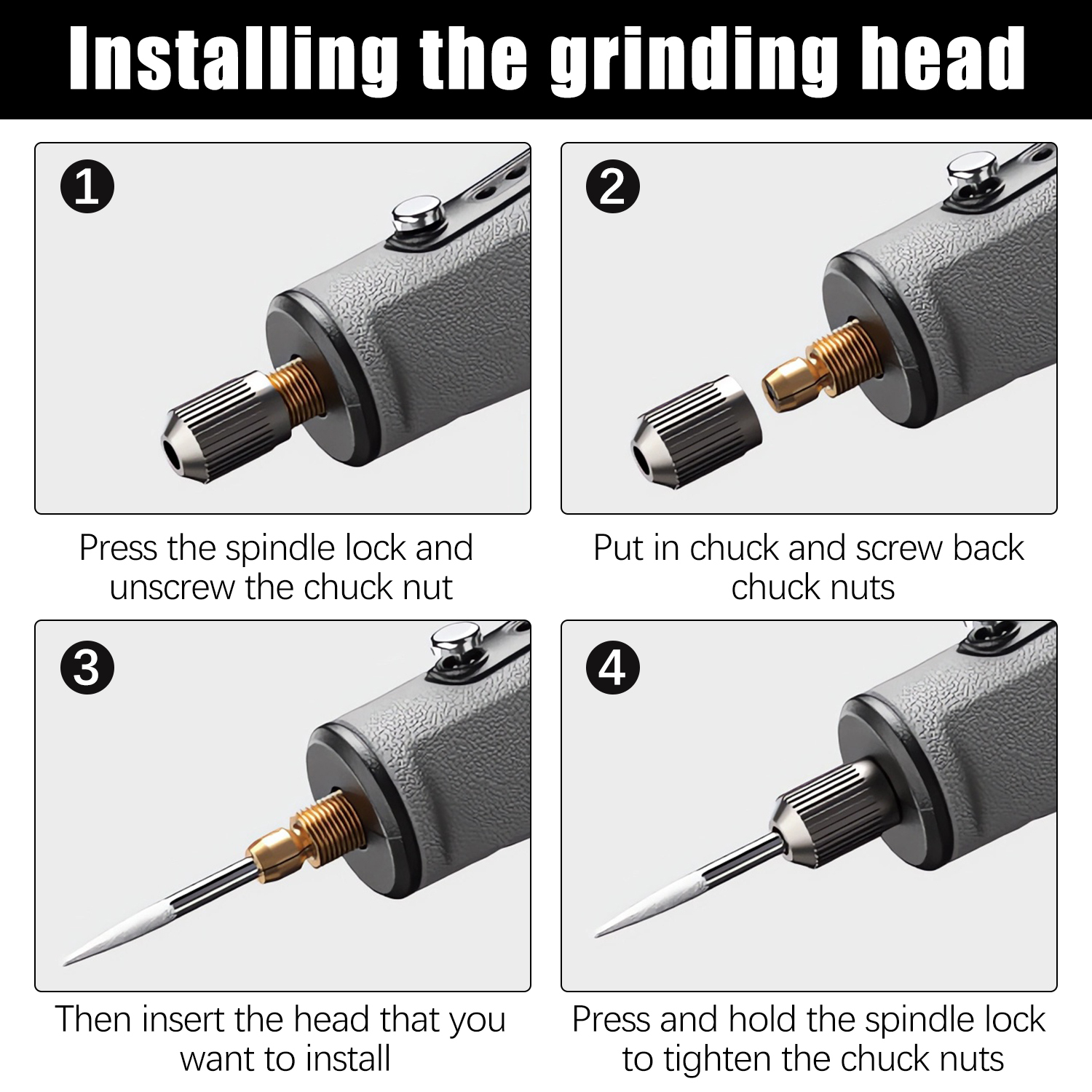 Installing the grinding head

1

Press the spindle lock and unscrew the chuck nut

2

Put in chuck and screw back chuck nuts

3

Then insert the head that you want to install

4

Press and hold the spindle lock to tighten the chuck nuts