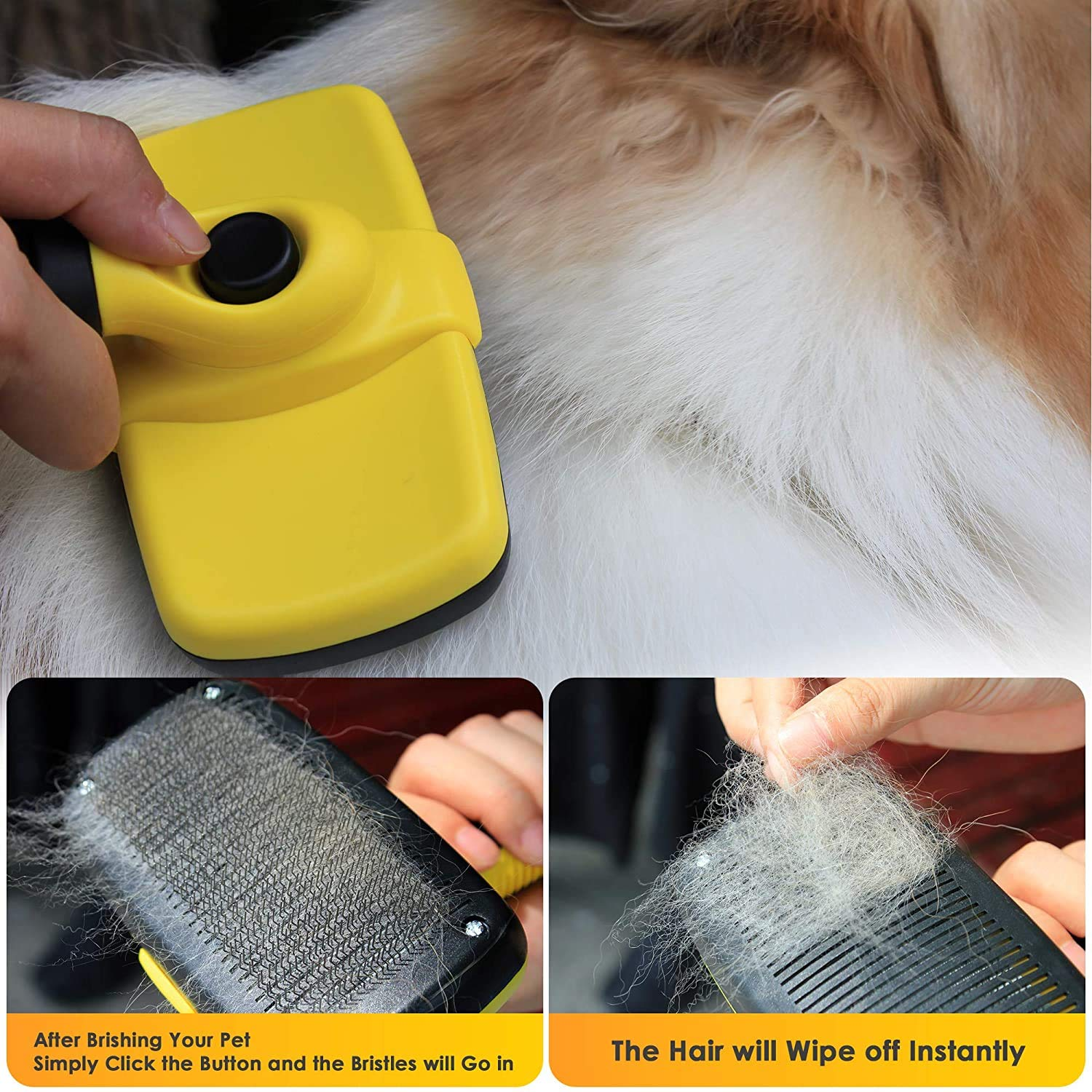 After Brishing Your Pet
Simply Click the Button and the Bristles will Go in

The Hair will Wipe off Instantly